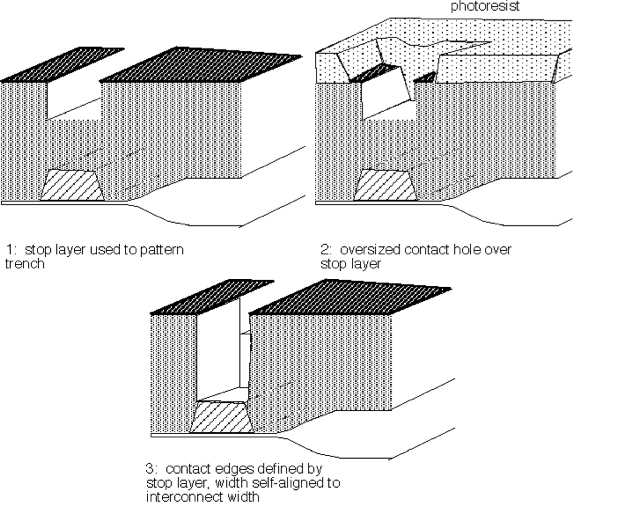 photoresist

1: stop layer used to pattern trench

2: oversized contact hole over stop layer

3: contact edges defined by stop layer, width self-aligned to interconnect width